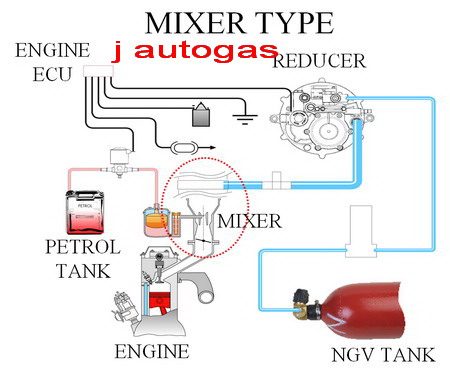 MIXER TYPE

ENGINE ECU

j autogas

REDUCER

PETROL

MIXER

PETROL TANK

ENGINE

NGV TANK